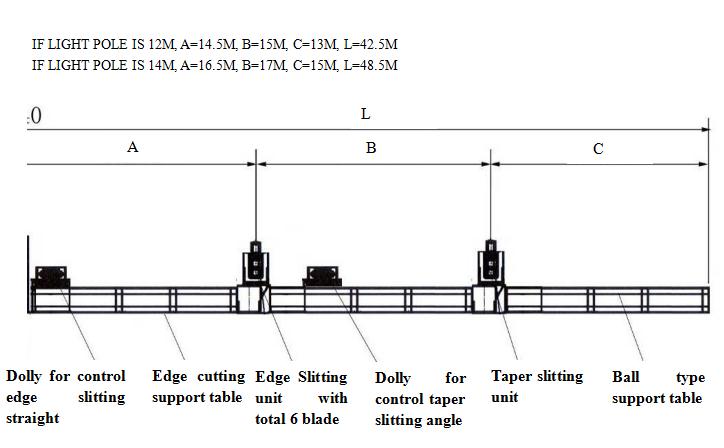 IF LIGHT POLE IS 12M, A=14.5M, B=15M, C=13M, L=42.5M
IF LIGHT POLE IS 14M, A=16.5M, B=17M, C=15M, L=48.5M

:0

L

A

B

C

Dolly for control edge slitting straight

Edge cutting support table

Edge Slitting unit with total 6 blade

Dolly for control taper slitting angle

Taper slitting unit

Ball type support table